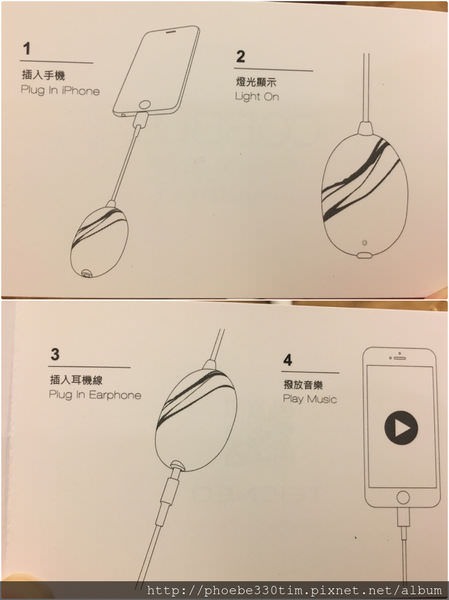 1
插入手機
Plug In iPhone

2
燈光顯示
Light On

3
插入耳機線
Plug In Earphone

4
撥放音樂
Play Music

http://phoebe330tim.pixnet.net/album